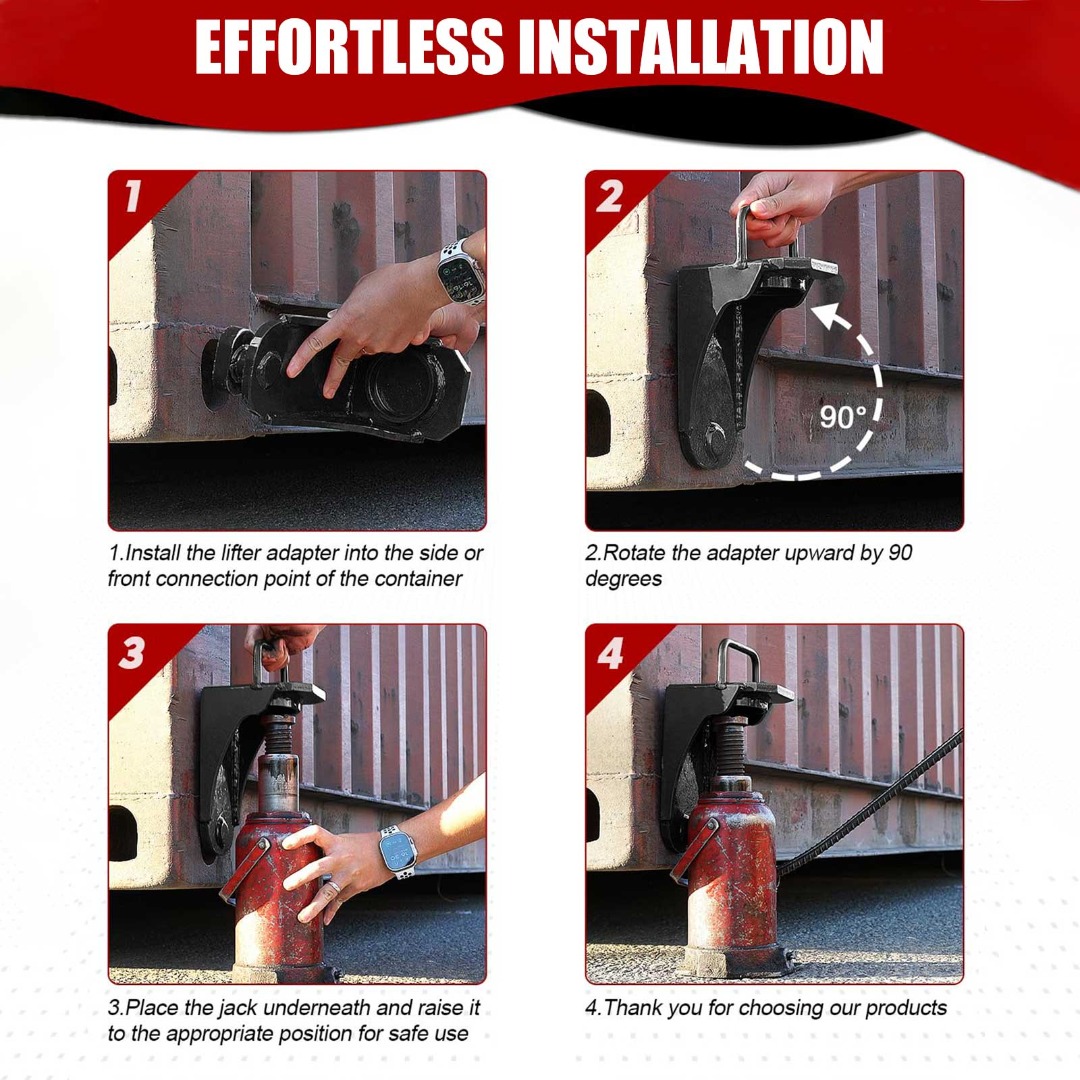 EFFORTLESS INSTALLATION

1

1.Install the lifter adapter into the side or front connection point of the container

2

90°

2.Rotate the adapter upward by 90 degrees

3

3.Place the jack underneath and raise it to the appropriate position for safe use

4

4.Thank you for choosing our products